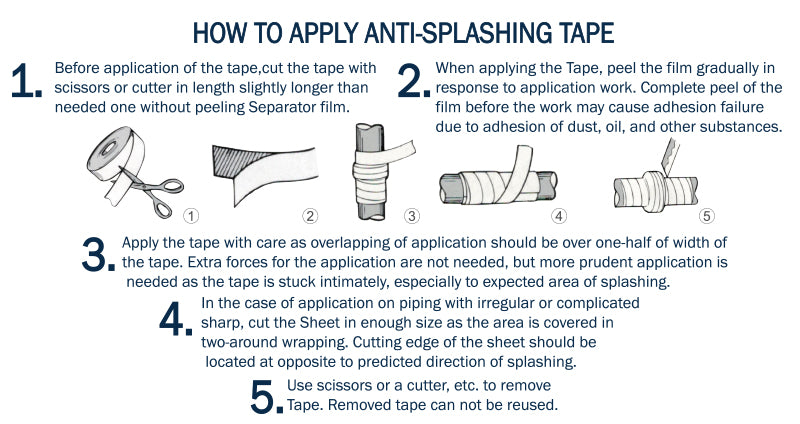 HOW TO APPLY ANTI-SPLASHING TAPE

1. Before application of the tape,cut the tape with scissors or cutter in length slightly longer than needed one without peeling Separator film.

2. When applying the Tape, peel the film gradually in response to application work. Complete peel of the film before the work may cause adhesion failure due to adhesion of dust, oil, and other substances.

①

②

③

④

⑤

3. Apply the tape with care as overlapping of application should be over one-half of width of the tape. Extra forces for the application are not needed, but more prudent application is needed as the tape is stuck intimately, especially to expected area of splashing.

4. In the case of application on piping with irregular or complicated sharp, cut the Sheet in enough size as the area is covered in two-around wrapping. Cutting edge of the sheet should be located at opposite to predicted direction of splashing.

5. Use scissors or a cutter, etc. to remove Tape. Removed tape can not be reused.